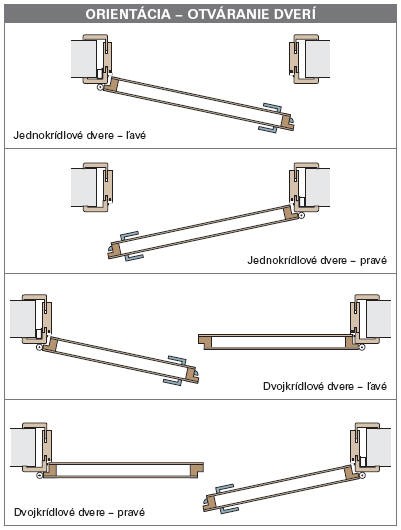 ORIENTÁCIA – OTVÁRANIE DVERÍ

Jednokrídlové dvere – ľavé

Jednokrídlové dvere – pravé

Dvojkrídlové dvere – ľavé

Dvojkrídlové dvere – pravé